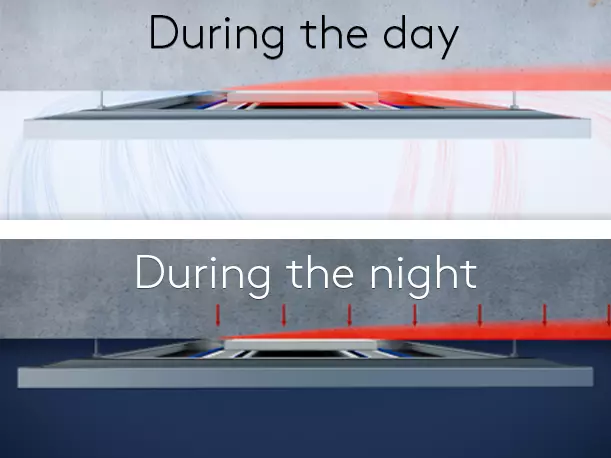 During the day

During the night